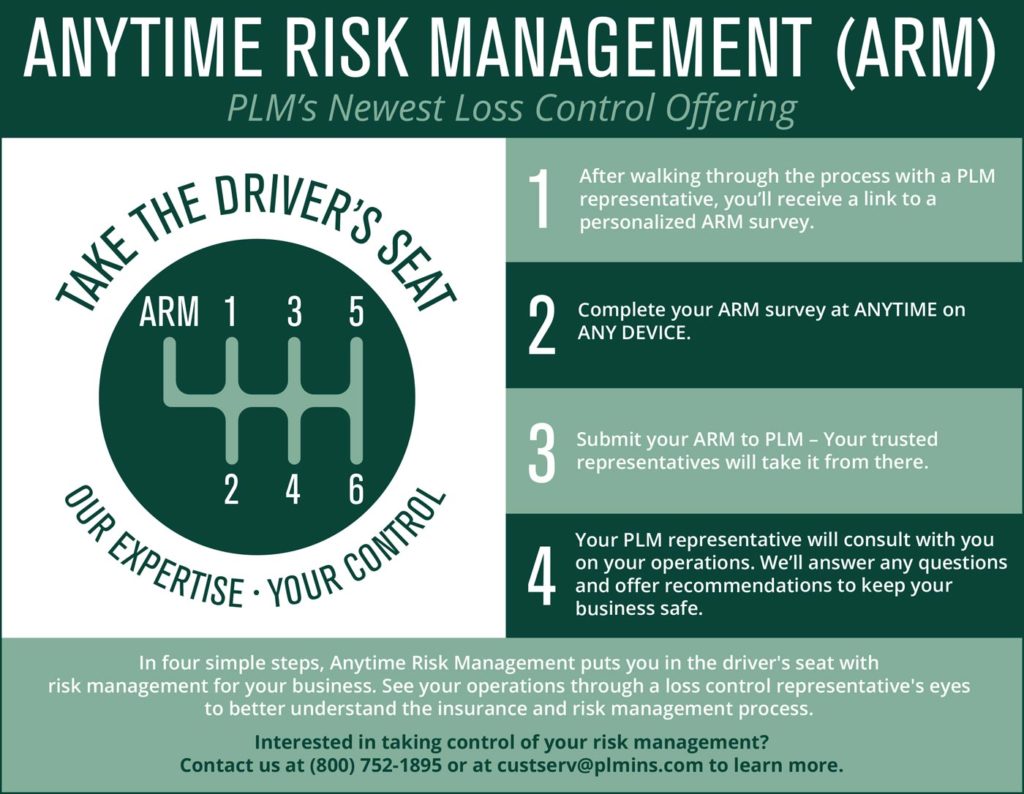 ANYTIME RISK MANAGEMENT (ARM)
PLM's Newest Loss Control Offering

TAKE THE DRIVER'S SEAT

ARM 1 3 5
2 4 6

OUR EXPERTISE · YOUR CONTROL

1 After walking through the process with a PLM representative, you'll receive a link to a personalized ARM survey.

2 Complete your ARM survey at ANYTIME on ANY DEVICE.

3 Submit your ARM to PLM – Your trusted representatives will take it from there.

4 Your PLM representative will consult with you on your operations. We'll answer any questions and offer recommendations to keep your business safe.

In four simple steps, Anytime Risk Management puts you in the driver's seat with risk management for your business. See your operations through a loss control representative's eyes to better understand the insurance and risk management process.

Interested in taking control of your risk management?
Contact us at (800) 752-1895 or at custserv@plmins.com to learn more.