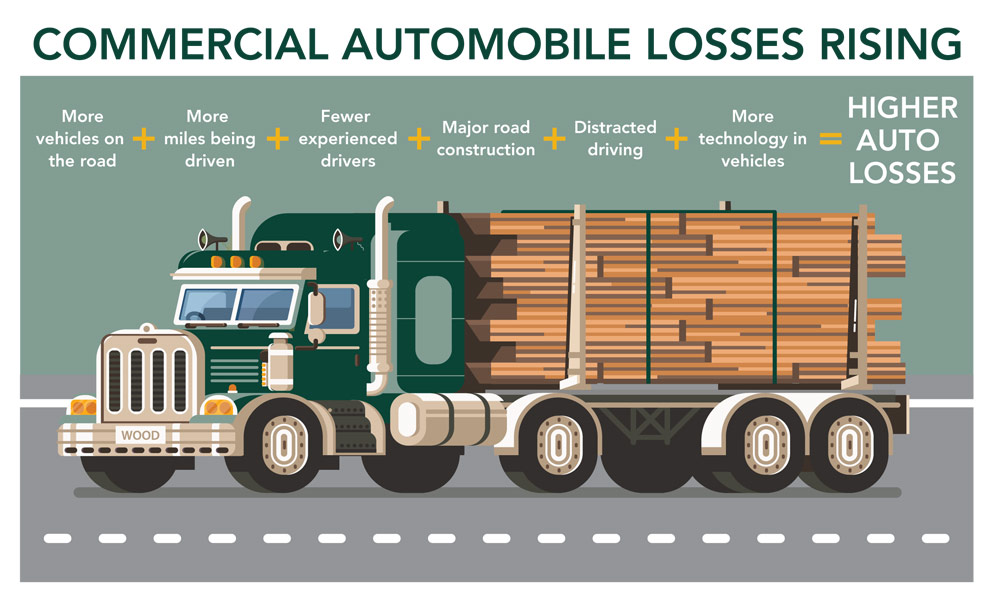 COMMERCIAL AUTOMOBILE LOSSES RISING

More vehicles on the road + More miles being driven + Fewer experienced drivers + Major road construction + Distracted driving + More technology in vehicles = HIGHER AUTO LOSSES

WOOD